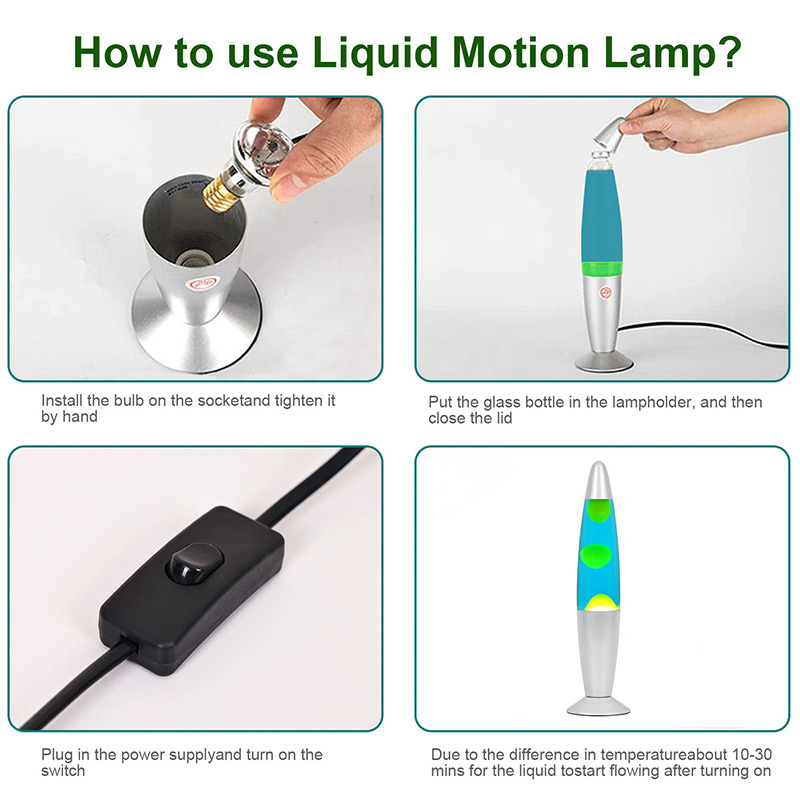 How to use Liquid Motion Lamp?

Install the bulb on the socketand tighten it by hand

Put the glass bottle in the lampholder, and then close the lid

Plug in the power supplyand turn on the switch

Due to the difference in temperatureabout 10-30 mins for the liquid tostart flowing after turning on